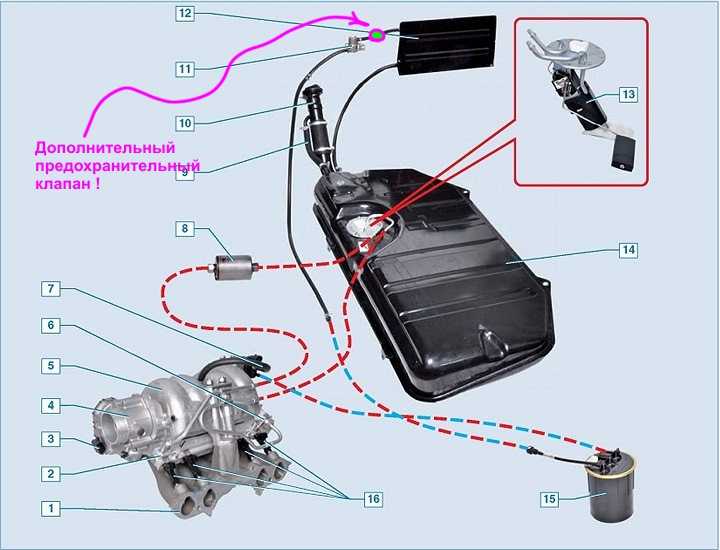 12

11

10

Дополнительный предохранительный клапан !

9

13

8

14

7

6

5

4

3

2

1

16

15